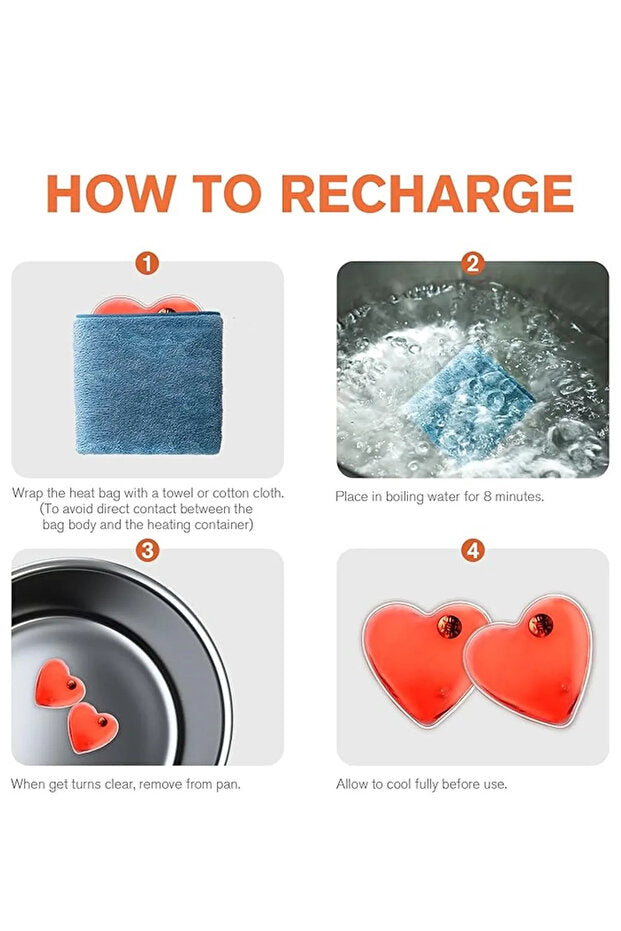 HOW TO RECHARGE

1

Wrap the heat bag with a towel or cotton cloth. (To avoid direct contact between the bag body and the heating container)

2

Place in boiling water for 8 minutes.

3

When get turns clear, remove from pan.

4

Allow to cool fully before use.