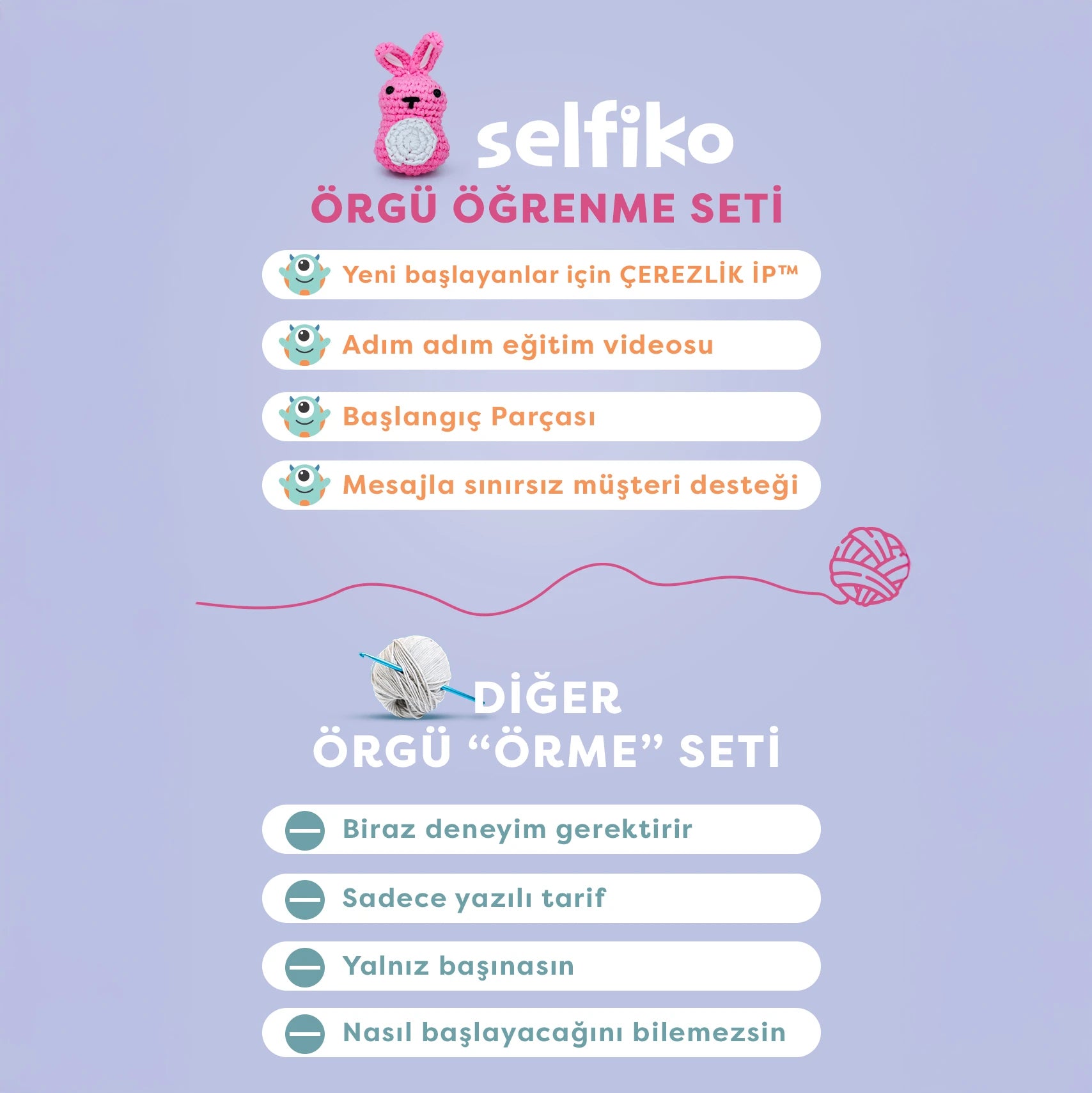 selfiko
ÖRGÜ ÖĞRENME SETİ

Yeni başlayanlar için ÇEREZLİK İP™

Adım adım eğitim videosu

Başlangıç Parçası

Mesajla sınırsız müşteri desteği

DİĞER
ÖRGÜ “ÖRME” SETİ

Biraz deneyim gerektirir

Sadece yazılı tarif

Yalnız başınasın

Nasıl başlayacağını bilemezsin